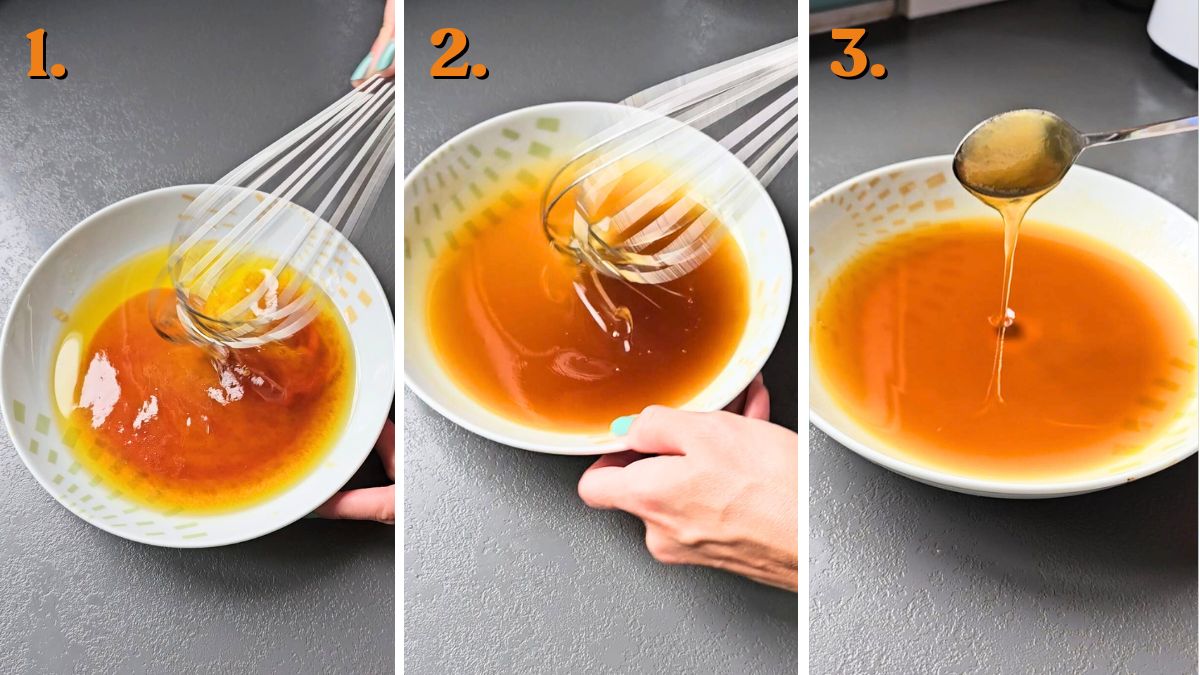 1.

2.

3.