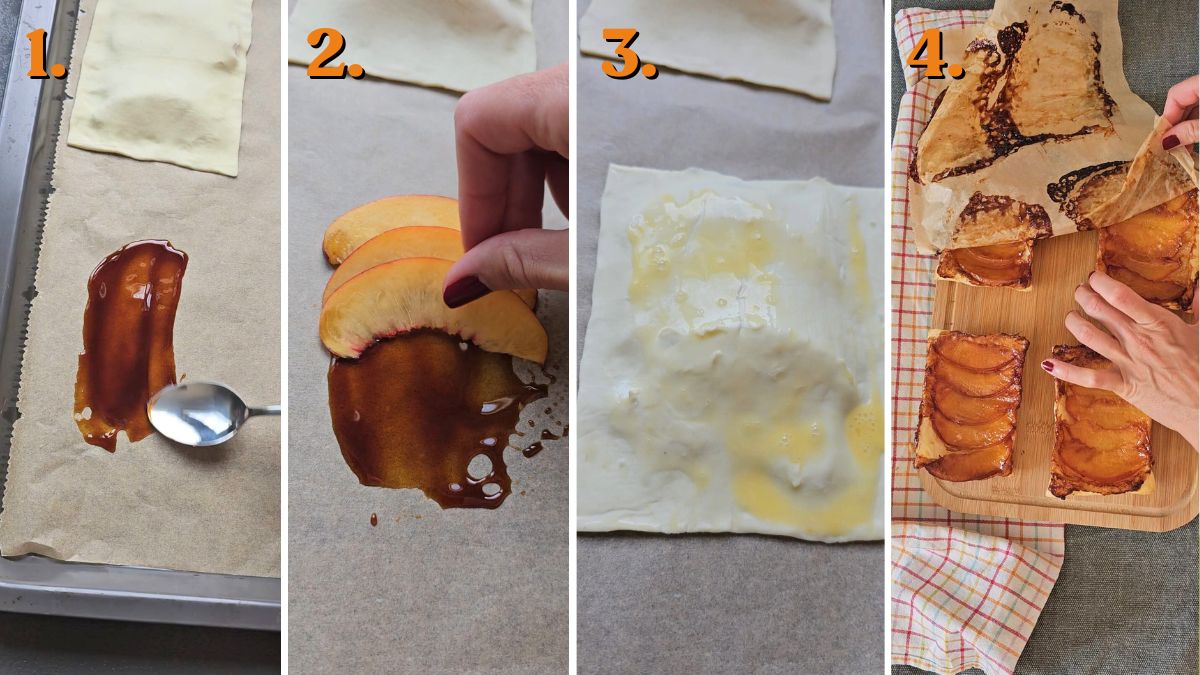 1.

2.

3.

4.